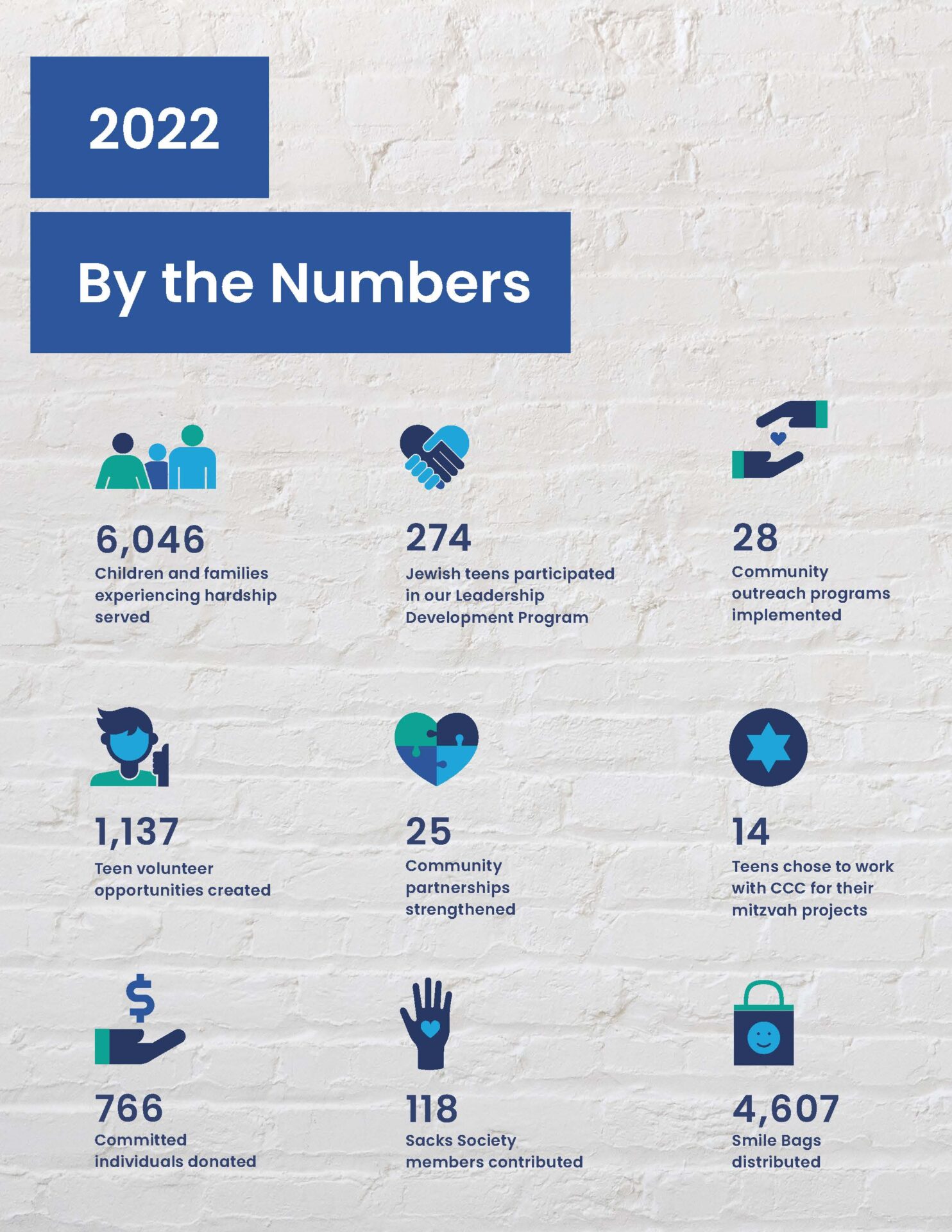 2022

By the Numbers

6,046
Children and families experiencing hardship served

274
Jewish teens participated in our Leadership Development Program

28
Community outreach programs implemented

1,137
Teen volunteer opportunities created

25
Community partnerships strengthened

14
Teens chose to work with CCC for their mitzvah projects

766
Committed individuals donated

118
Sacks Society members contributed

4,607
Smile Bags distributed